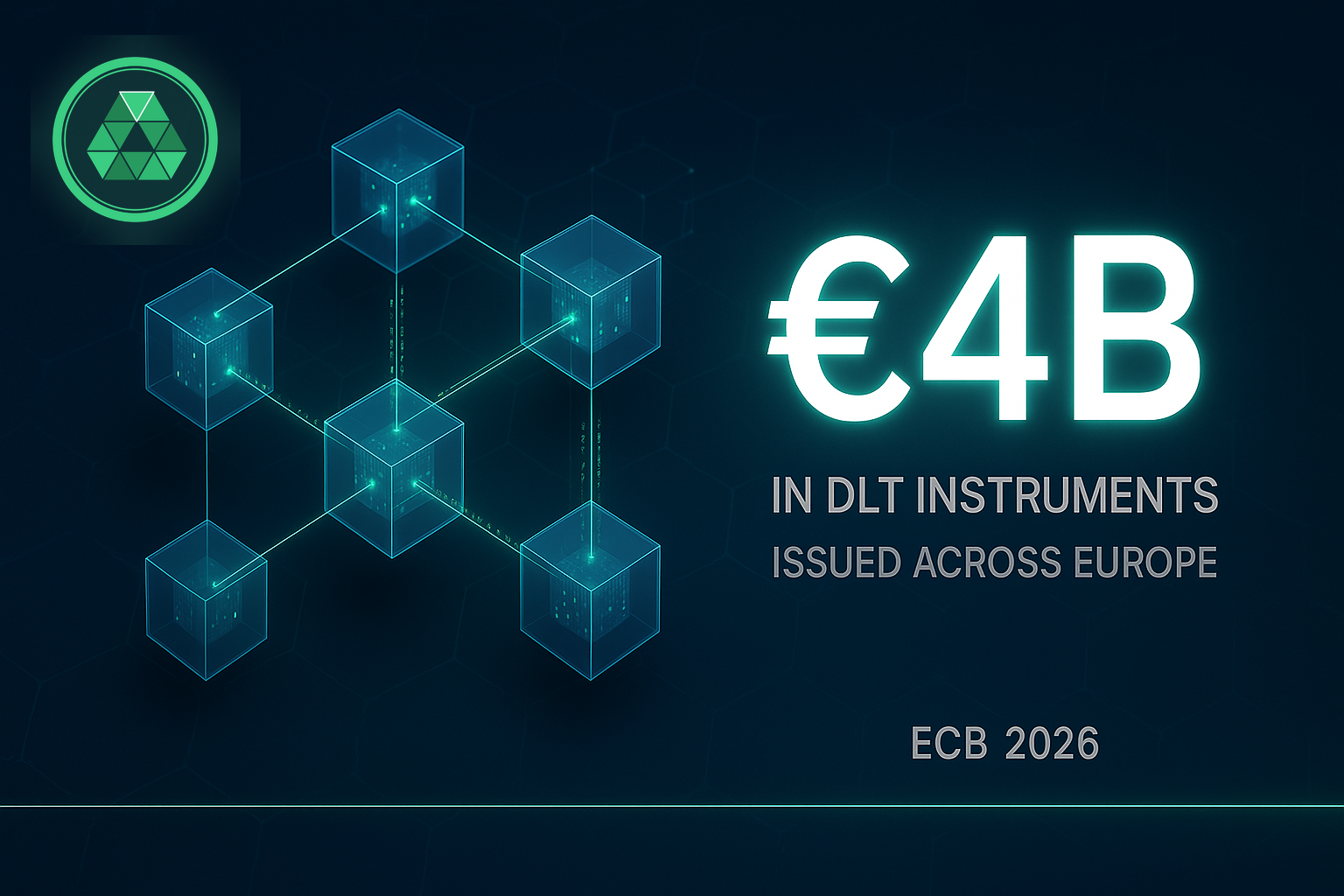 €4B

IN DLT INSTRUMENTS
ISSUED ACROSS EUROPE

ECB 2026